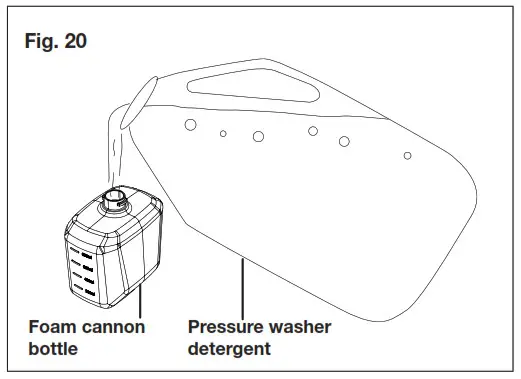 Fig. 20

Foam cannon bottle

Pressure washer detergent