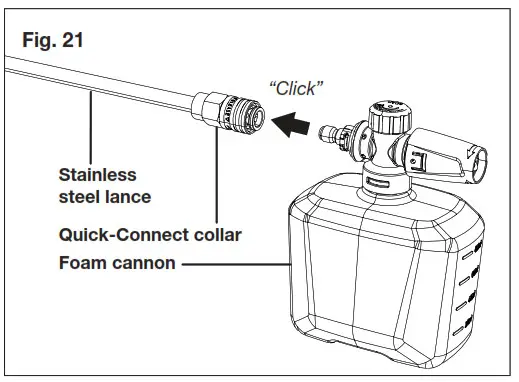 Fig. 21

"Click"

Stainless steel lance

Quick-Connect collar

Foam cannon