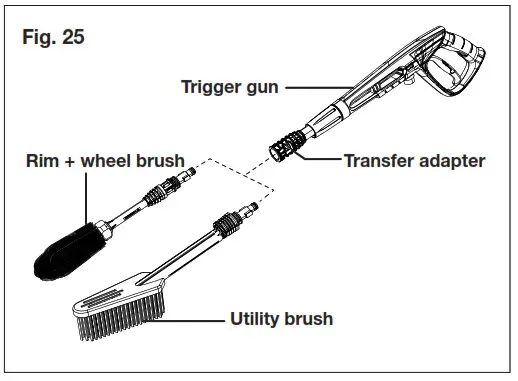 Fig. 25

Trigger gun

Rim + wheel brush

Transfer adapter

Utility brush