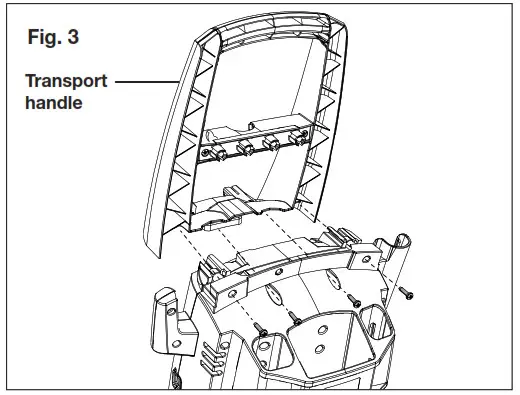 Fig. 3

Transport handle