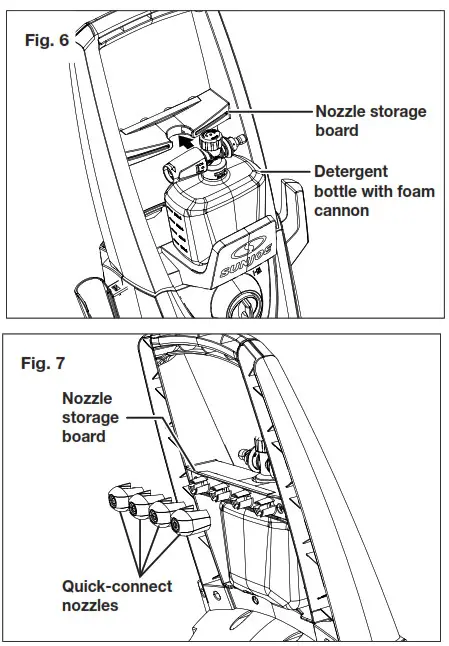 Fig. 6

Nozzle storage board

Detergent bottle with foam cannon

SUNJOE

Fig. 7

Nozzle storage board

Quick-connect nozzles