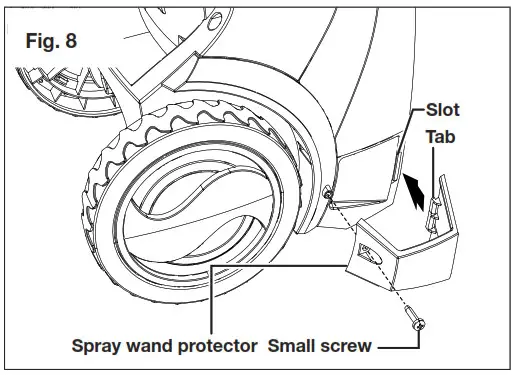 Fig. 8

Slot

Tab

Spray wand protector

Small screw