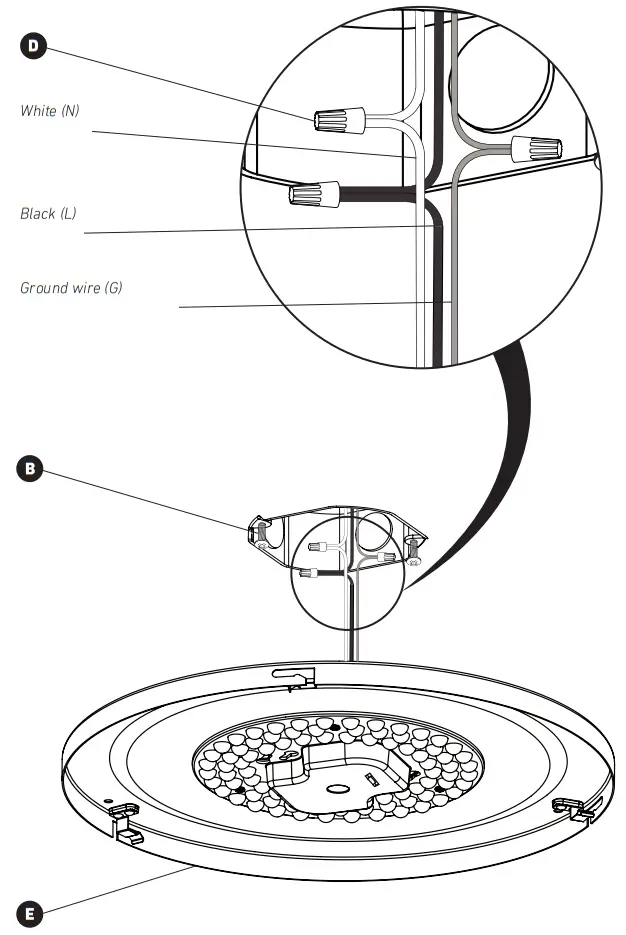 D

White (N)

Black (L)

Ground wire (G)

B

E