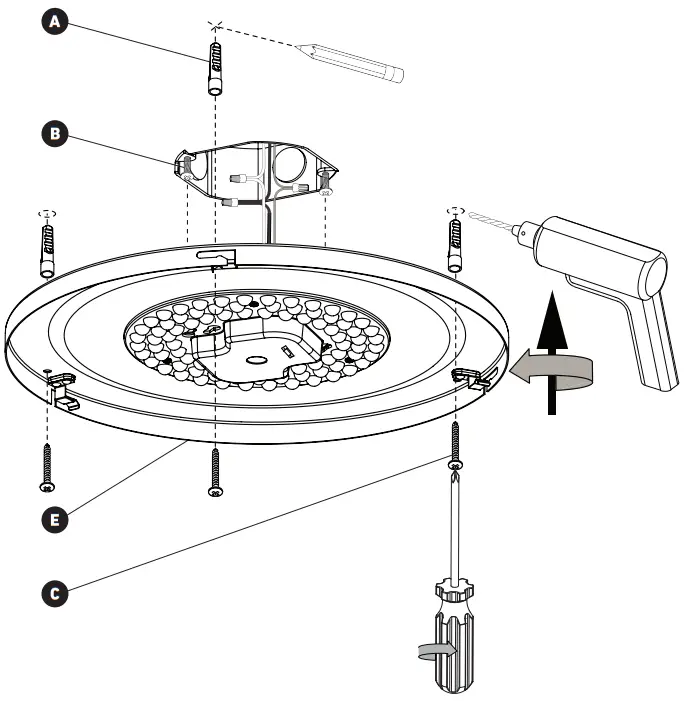 A

B

E

C