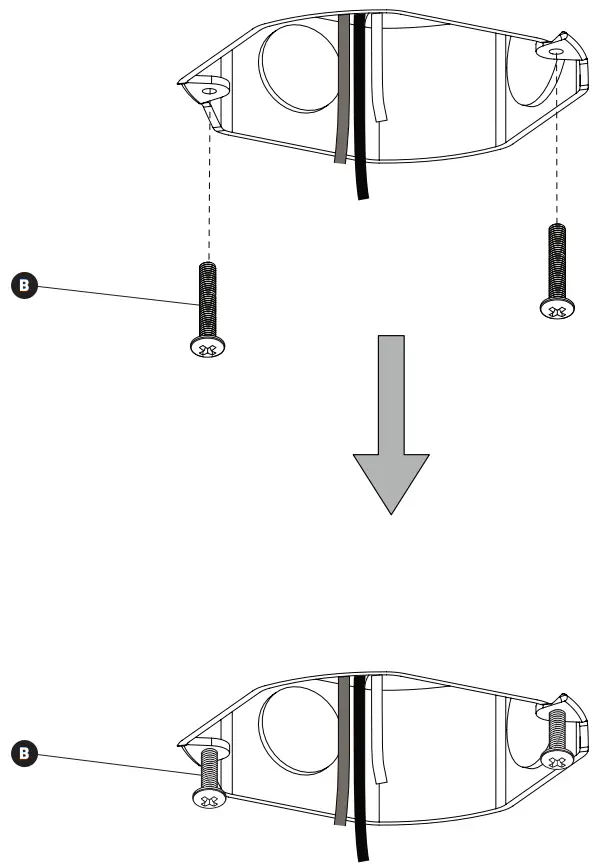 B

B