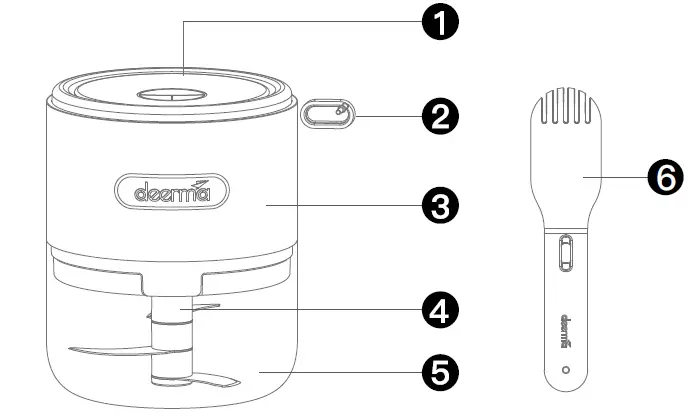 1
2
deerma
3
4
5
6
deerma