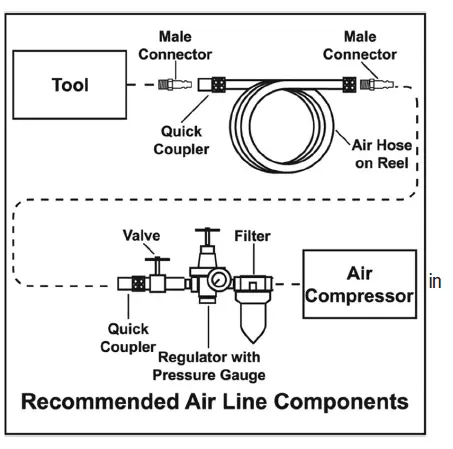 Male Connector

Male Connector

Tool

Quick Coupler

Air Hose on Reel

Valve

Filter

Air Compressor

in

Quick Coupler

Regulator with Pressure Gauge

Recommended Air Line Components