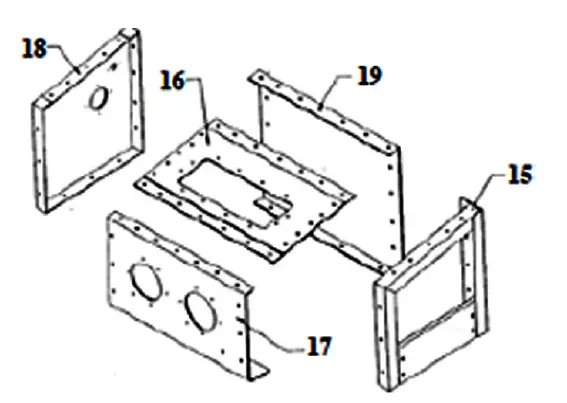 18
16
19
15
17