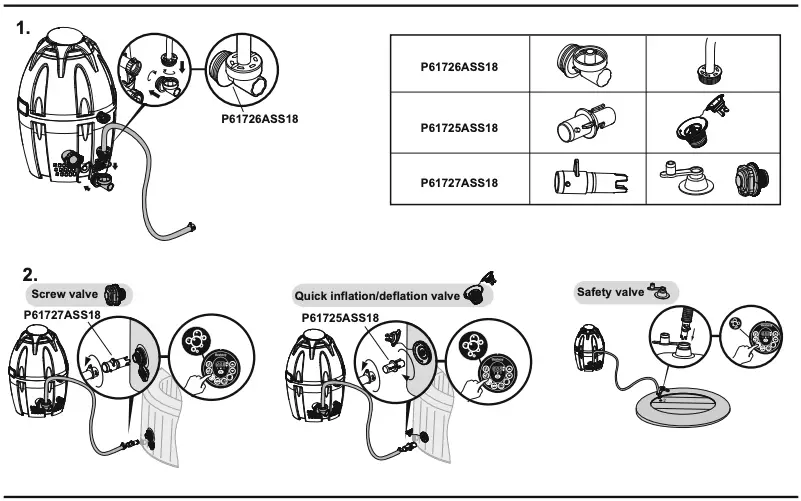 1.

P61726ASS18

| P61726ASS18 | | |
|---|---|---|
| P61725ASS18 | | |
| P61727ASS18 | | |

2.

Screw valve

P61727ASS18

Quick inflation/deflation valve

P61725ASS18

Safety valve