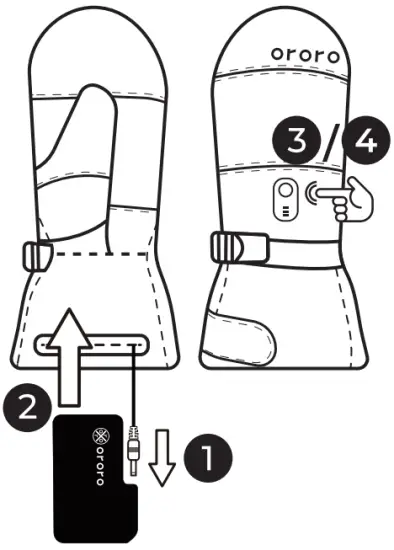 ororo

3 / 4

2

ororo

1