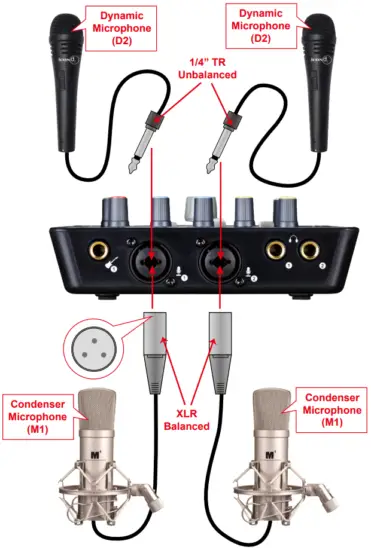 Dynamic Microphone (D2)

Dynamic Microphone (D2)

1/4" TR Unbalanced

1

1

2

1

2

Condenser Microphone (M1)

XLR Balanced

Condenser Microphone (M1)

M

M