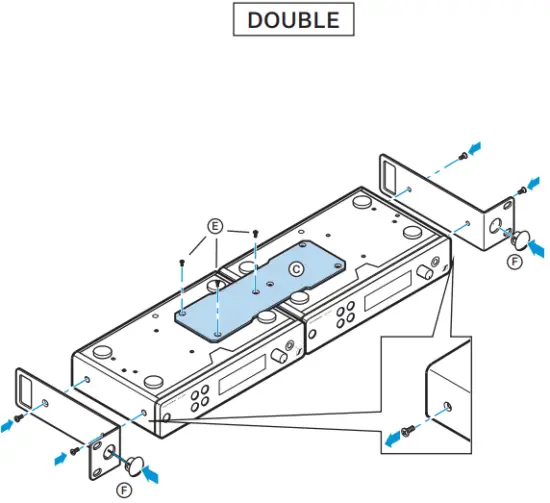 DOUBLE

E

C

F

F