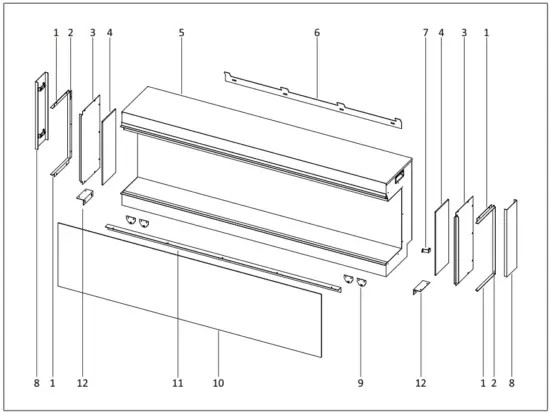 1 2 3 4 5 6 7 4 3 1

8 1 12 11 10 9 12 1 2 8