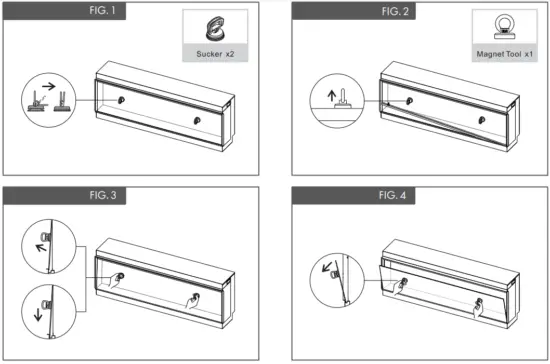 FIG. 1

Sucker x2

FIG. 2

Magnet Tool x1

FIG. 3

FIG. 4