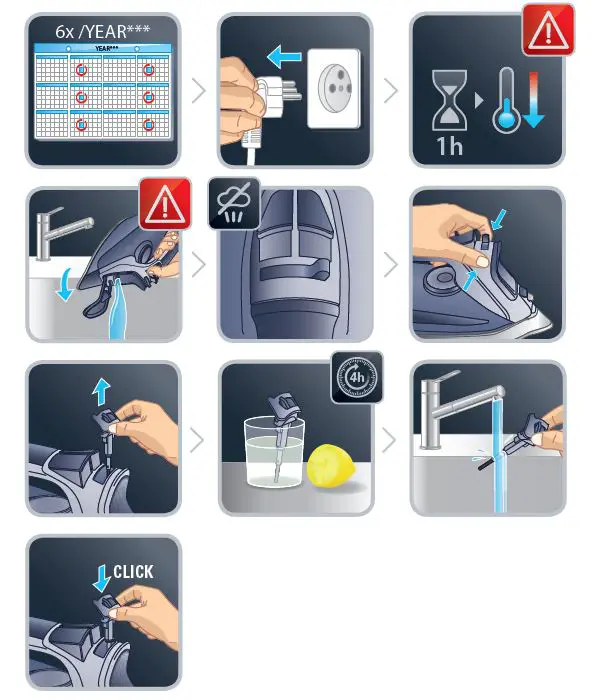 6x /YEAR***

YEAR***

1h

4h

CLICK