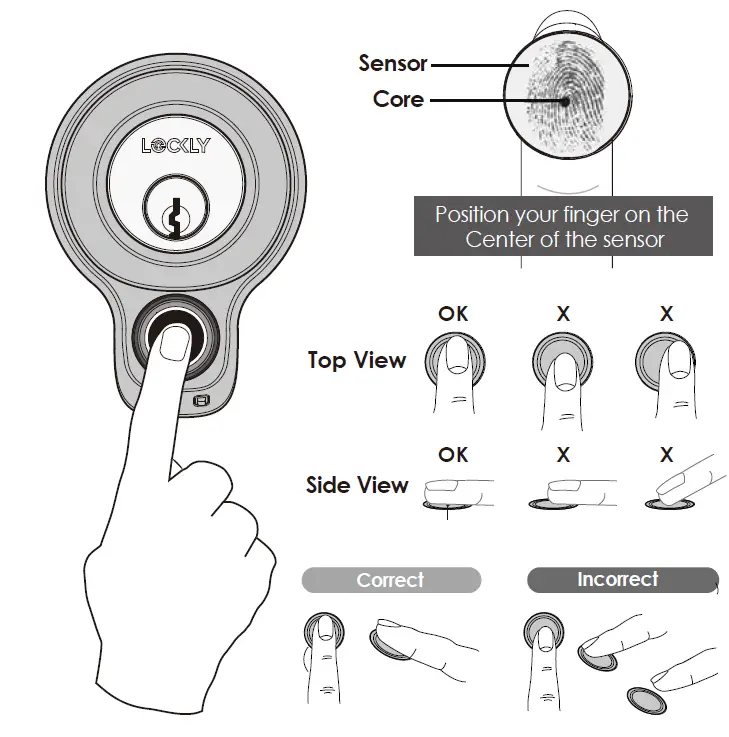 LOCKLY

Sensor
Core

Position your finger on the Center of the sensor

OK X X
Top View

OK X X
Side View

Correct
Incorrect