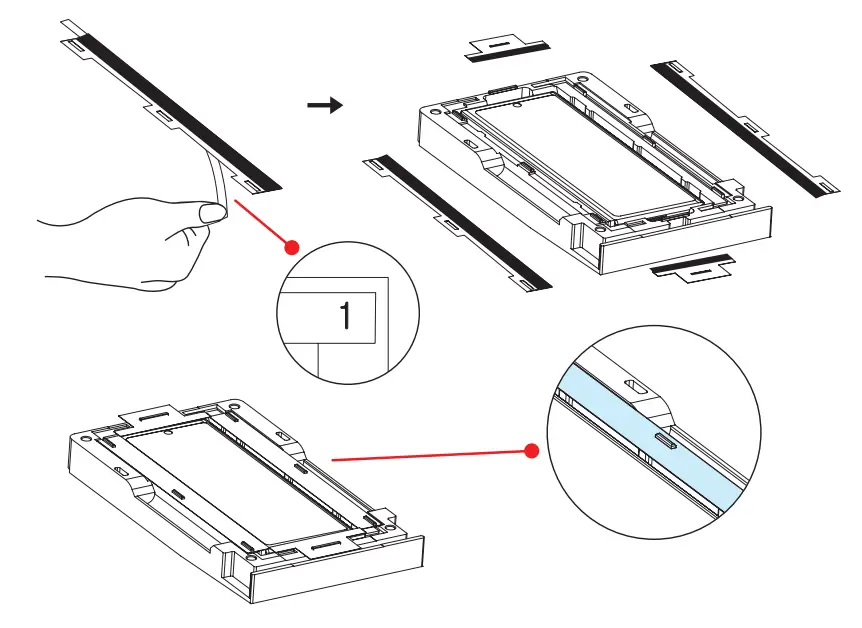 1