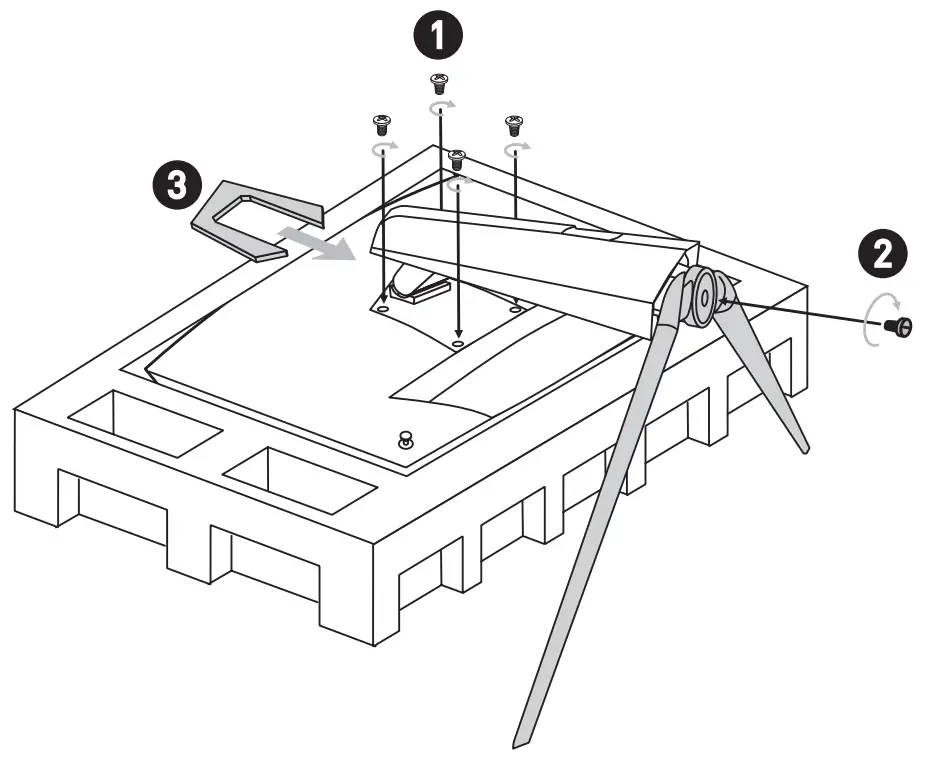 1

3

2