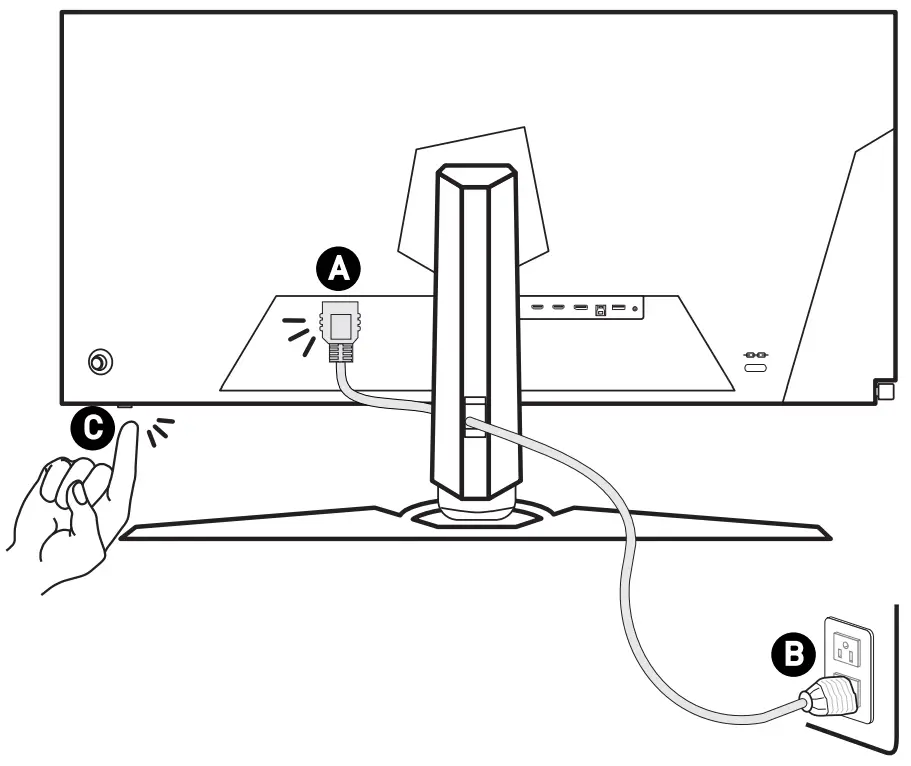 A
C
B