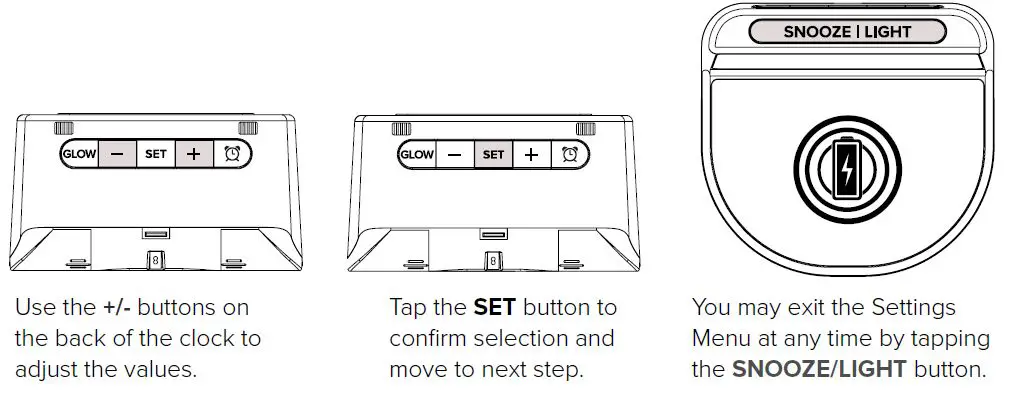 GLOW − SET + 

Use the +/- buttons on the back of the clock to adjust the values.

GLOW − SET +

Tap the SET button to confirm selection and move to next step.

SNOOZE | LIGHT

You may exit the Settings Menu at any time by tapping the SNOOZE/LIGHT button.