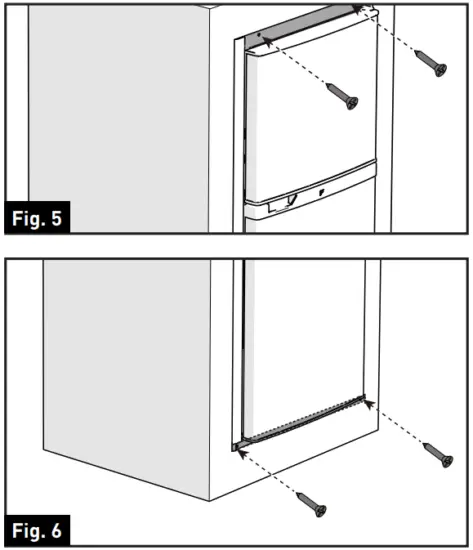 Fig. 5

Fig. 6