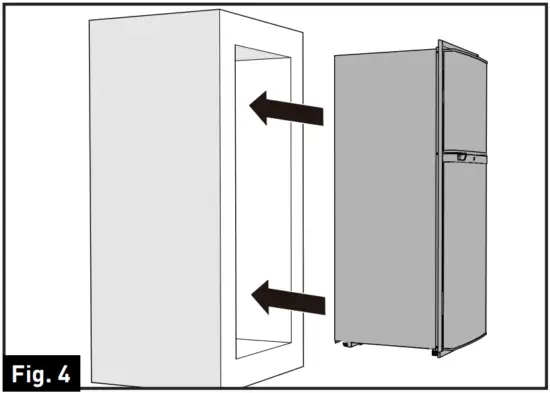 Fig. 4