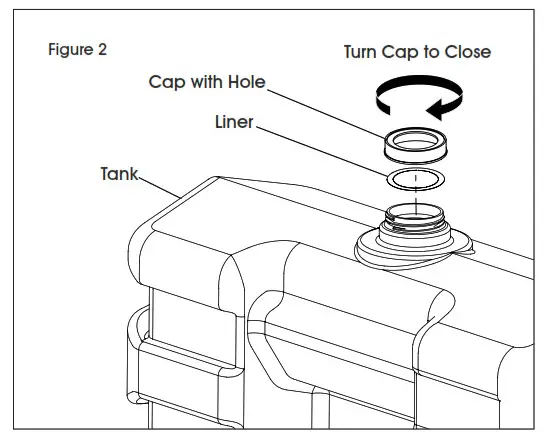 Figure 2

Turn Cap to Close

Cap with Hole

Liner

Tank