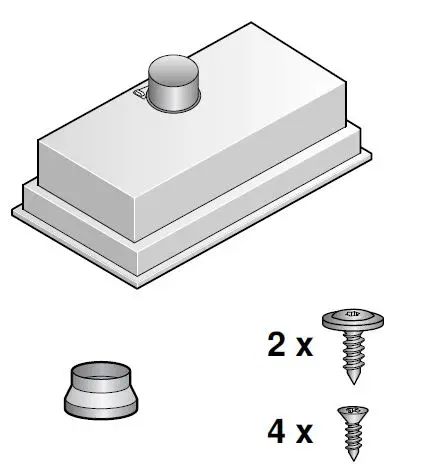 2 x

4 x