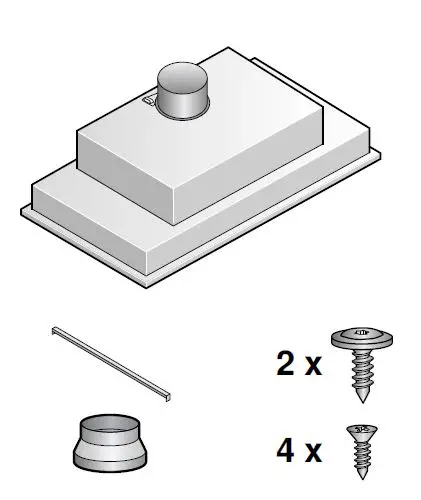 2 x

4 x