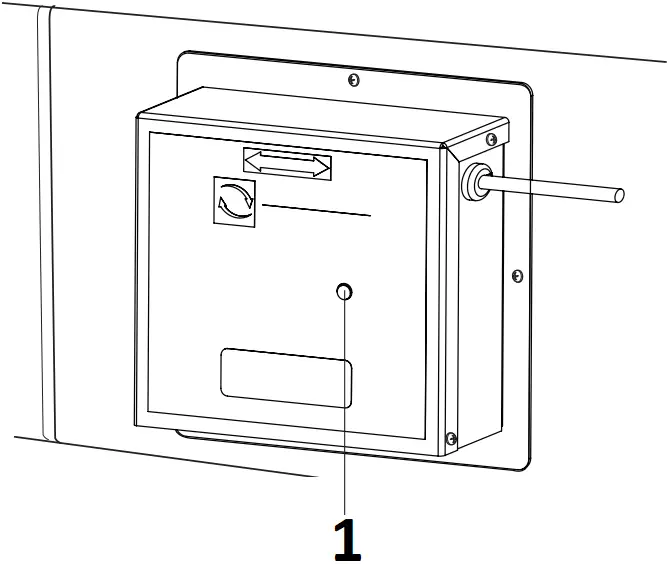 1