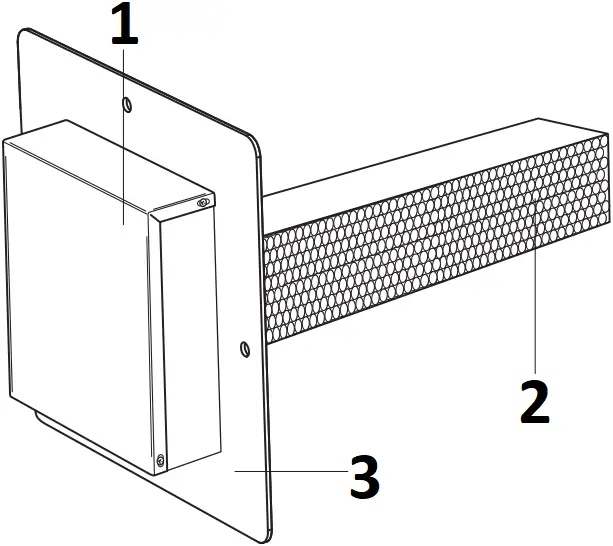 1
2
3