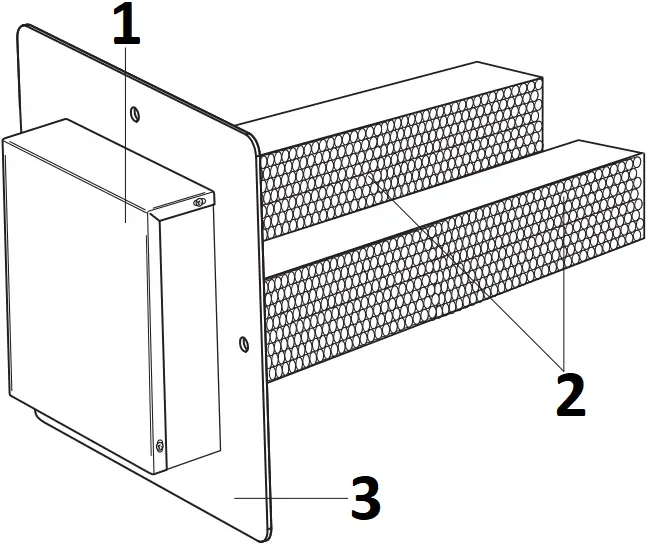 1
2
3