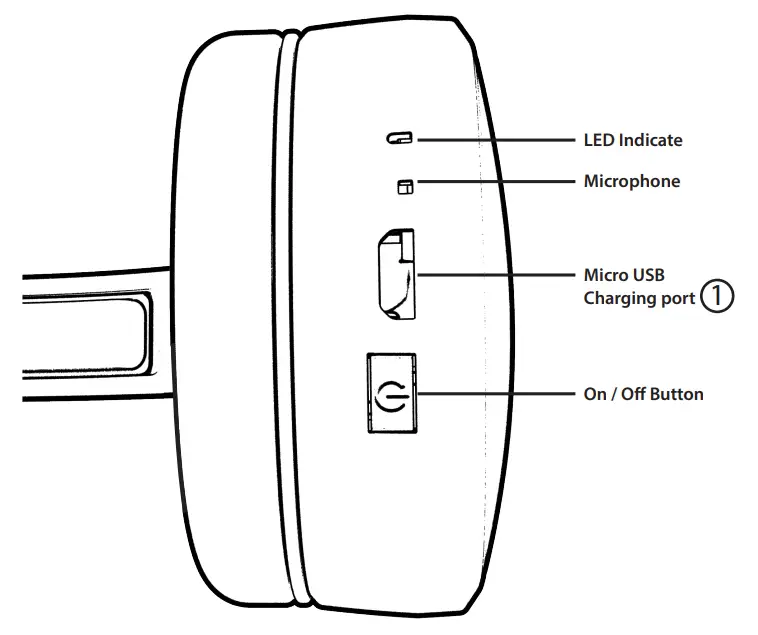 LED Indicate
Microphone
Micro USB
Charging port ①
On / Off Button