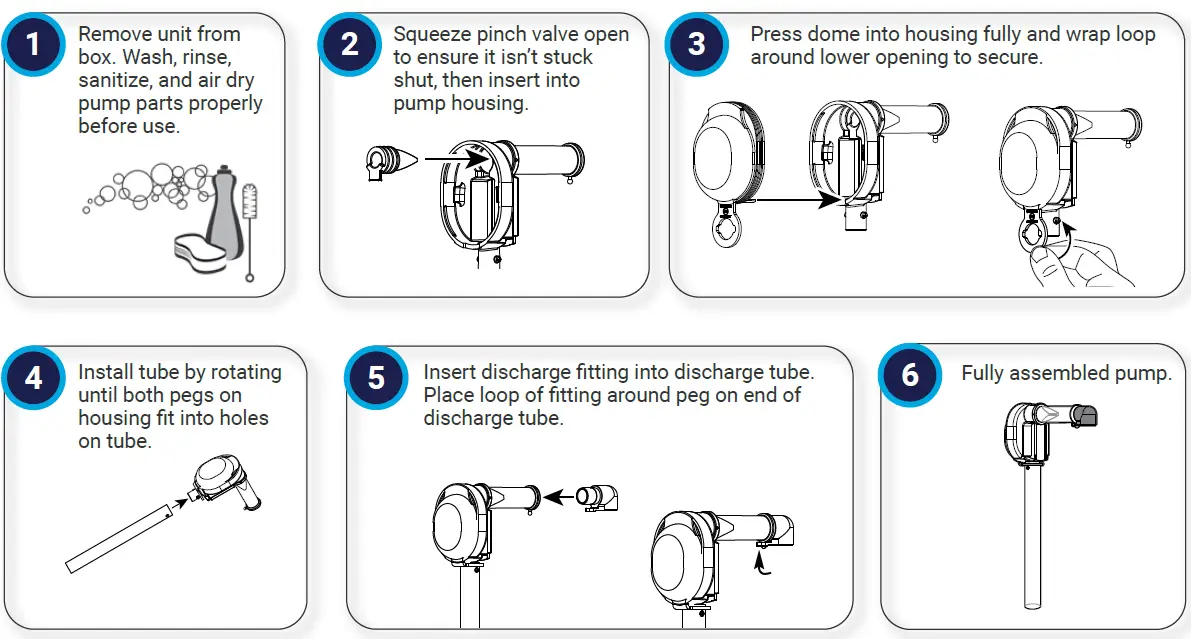 1

Remove unit from box. Wash, rinse, sanitize, and air dry pump parts properly before use.

2

Squeeze pinch valve open to ensure it isn't stuck shut, then insert into pump housing.

3

Press dome into housing fully and wrap loop around lower opening to secure.

4

Install tube by rotating until both pegs on housing fit into holes on tube.

5

Insert discharge fitting into discharge tube. Place loop of fitting around peg on end of discharge tube.

6

Fully assembled pump.