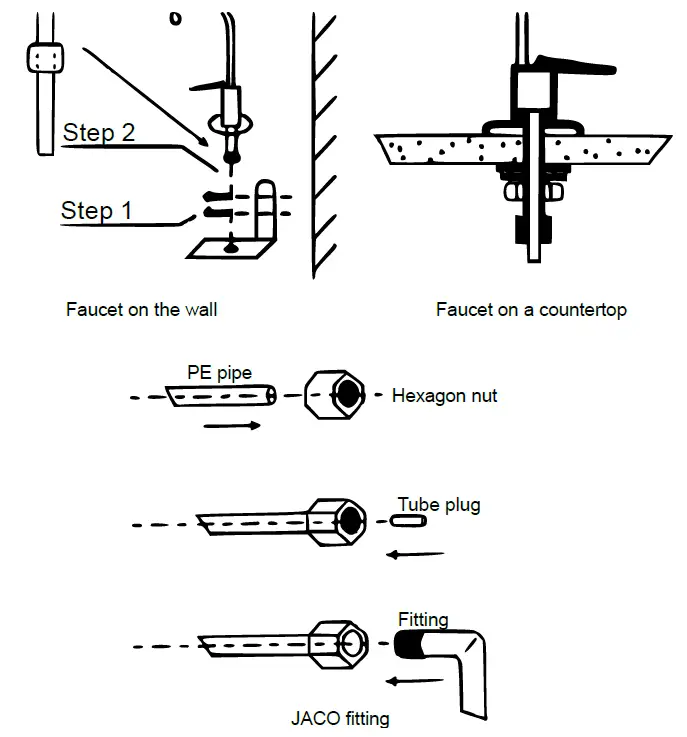 Step 2

Step 1

Faucet on the wall

Faucet on a countertop

PE pipe

Hexagon nut

Tube plug

Fitting

JACO fitting