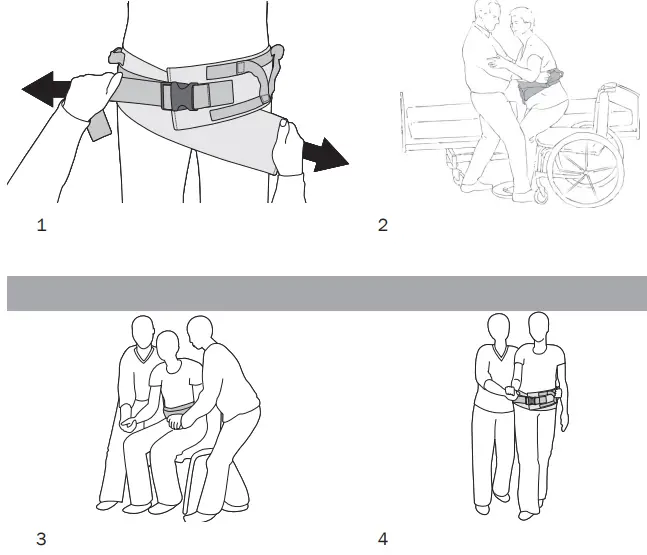 1

2

3

4