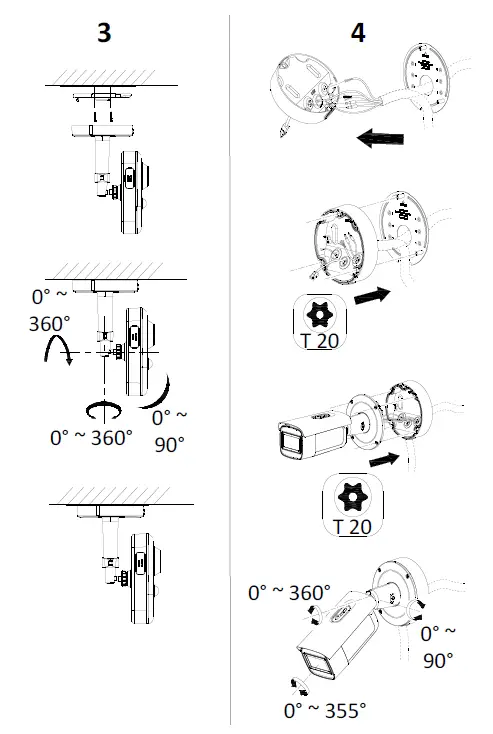 3

0° ~ 360°

0° ~ 360°

0° ~ 90°

4

T 20

T 20

0° ~ 360°

0° ~ 90°

0° ~ 355°