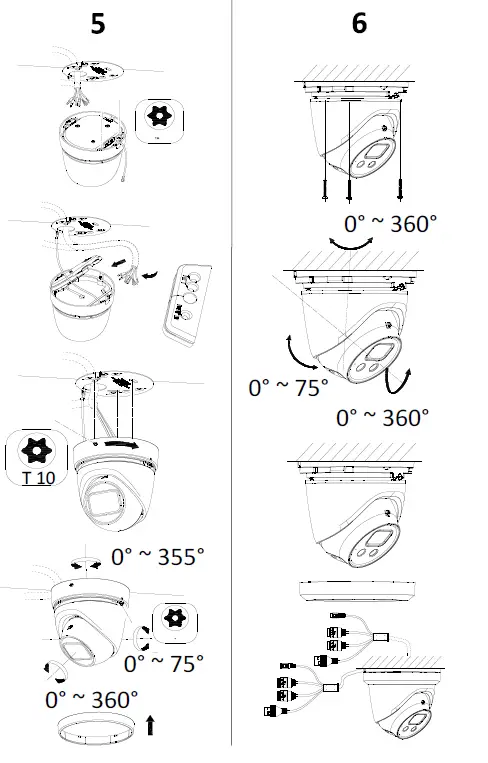 5

T 10

0° ~ 355°

0° ~ 75°

0° ~ 360°

6

0° ~ 360°

0° ~ 75°

0° ~ 360°