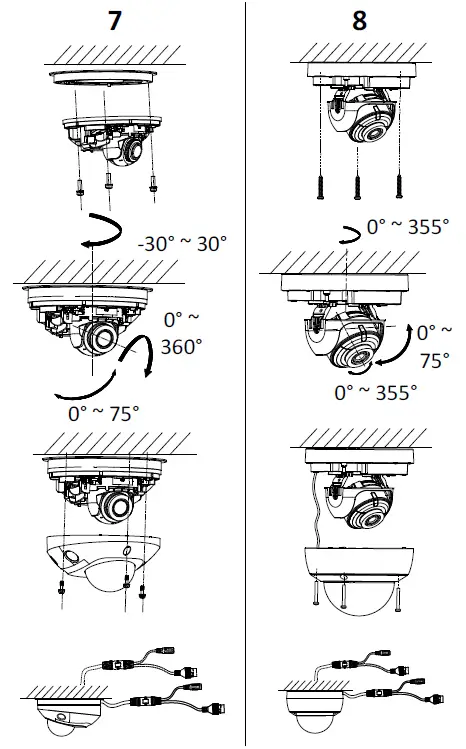 7

-30° ~ 30°

0° ~ 360°

0° ~ 75°

8

0° ~ 355°

0° ~ 75°

0° ~ 355°