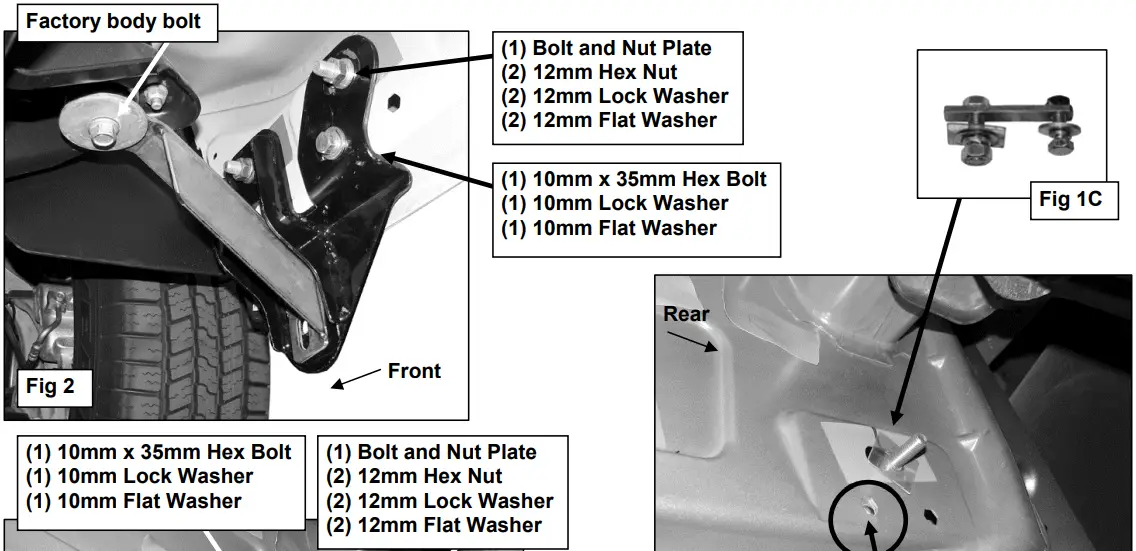 Factory body bolt

(1) Bolt and Nut Plate
(2) 12mm Hex Nut
(2) 12mm Lock Washer
(2) 12mm Flat Washer

(1) 10mm x 35mm Hex Bolt
(1) 10mm Lock Washer
(1) 10mm Flat Washer

Fig 2

Front

Fig 1C

Rear

(1) 10mm x 35mm Hex Bolt
(1) 10mm Lock Washer
(1) 10mm Flat Washer

(1) Bolt and Nut Plate
(2) 12mm Hex Nut
(2) 12mm Lock Washer
(2) 12mm Flat Washer