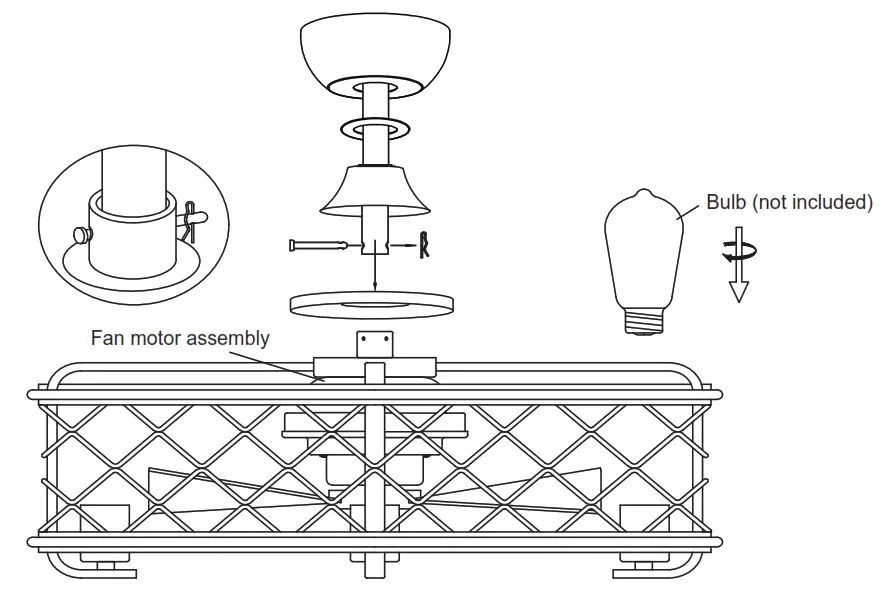 Bulb (not included)

Fan motor assembly