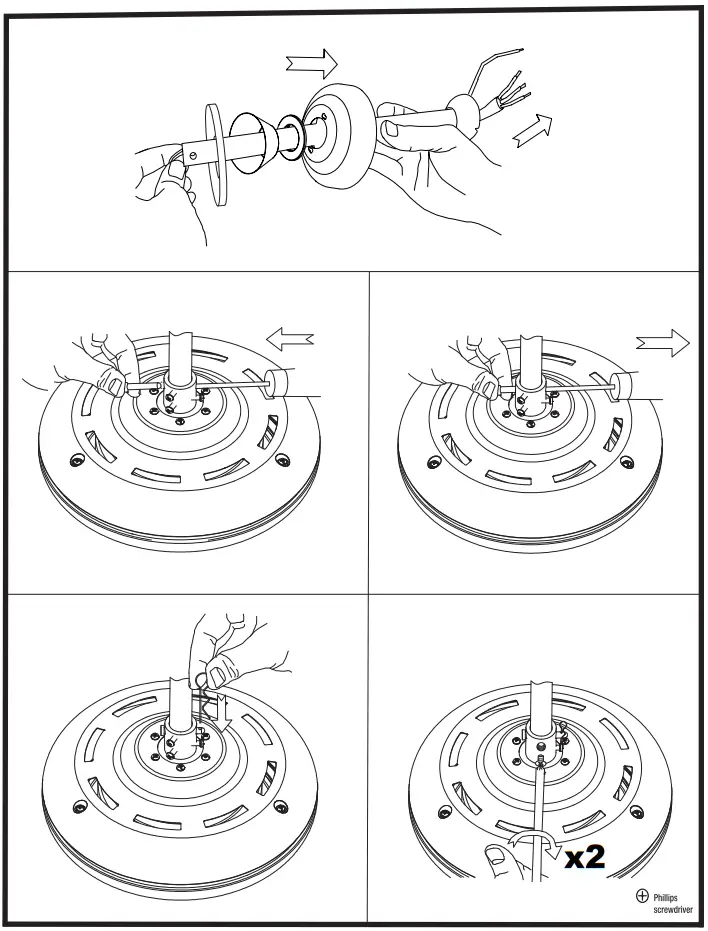 x2

Phillips screwdriver