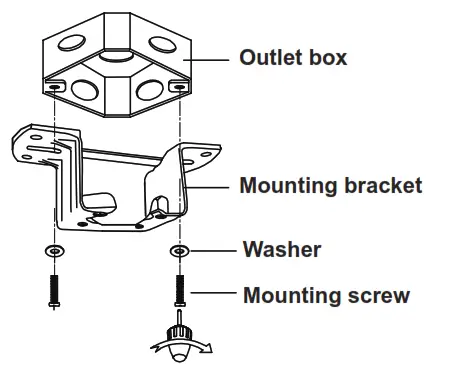 Outlet box

Mounting bracket

Washer

Mounting screw