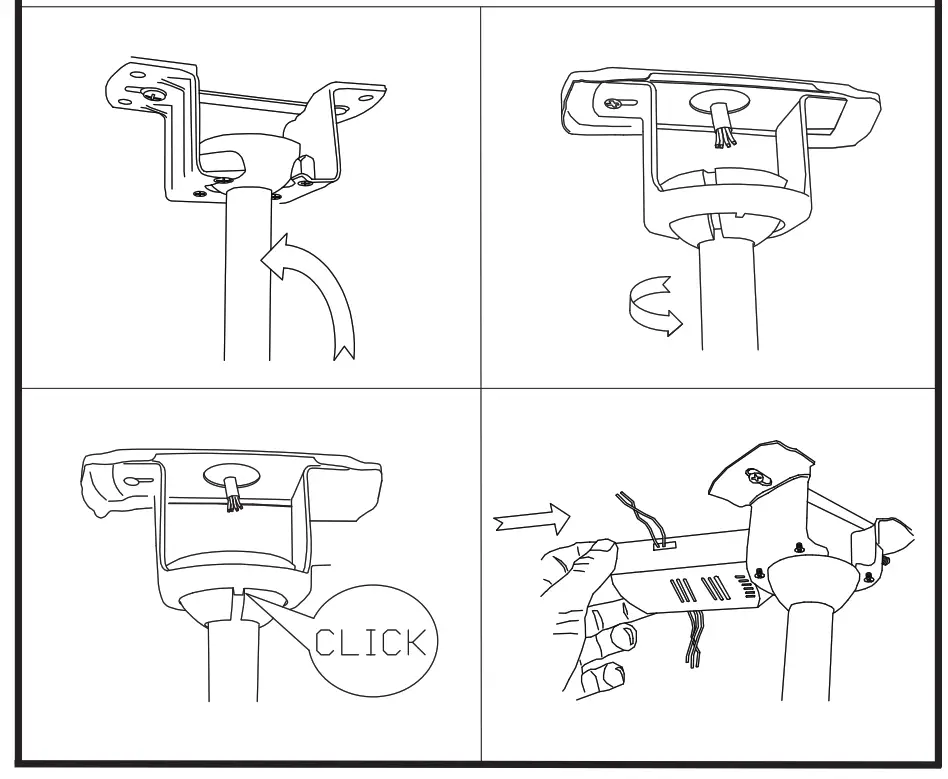 CLICK