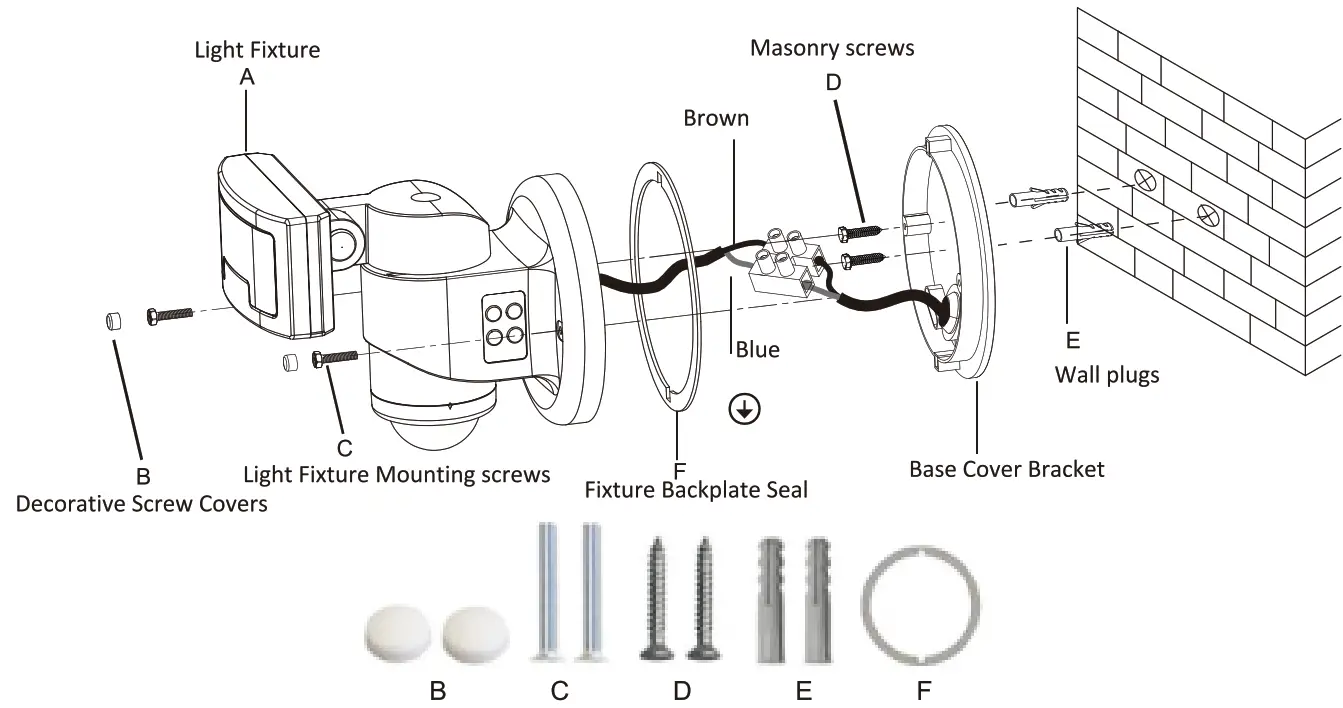 Light Fixture
A

Masonry screws
D

Brown

Blue

E
Wall plugs

B
Decorative Screw Covers

C
Light Fixture Mounting screws

F
Fixture Backplate Seal

Base Cover Bracket

B C D E F