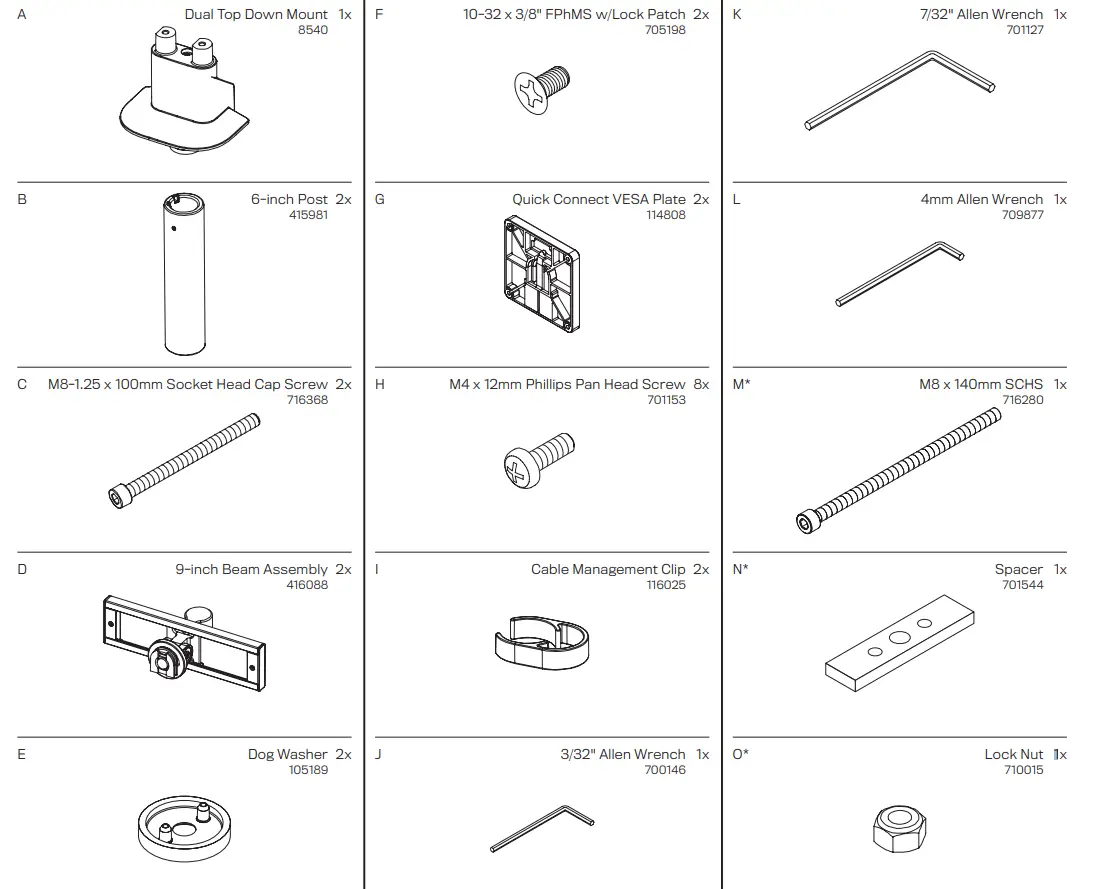 A
Dual Top Down Mount 1x
8540

B
6-inch Post 2x
415981

C
M8-1.25 x 100mm Socket Head Cap Screw 2x
716368

D
9-inch Beam Assembly 2x
416088

E
Dog Washer 2x
105189

F
10-32 x 3/8" FPhMS w/Lock Patch 2x
705198

G
Quick Connect VESA Plate 2x
114808

H
M4 x 12mm Phillips Pan Head Screw 8x
701153

I
Cable Management Clip 2x
116025

J
3/32" Allen Wrench 1x
700146

K
7/32" Allen Wrench 1x
701127

L
4mm Allen Wrench 1x
709877

M*
M8 x 140mm SCHS 1x
716280

N*
Spacer 1x
701544

O*
Lock Nut 1x
710015