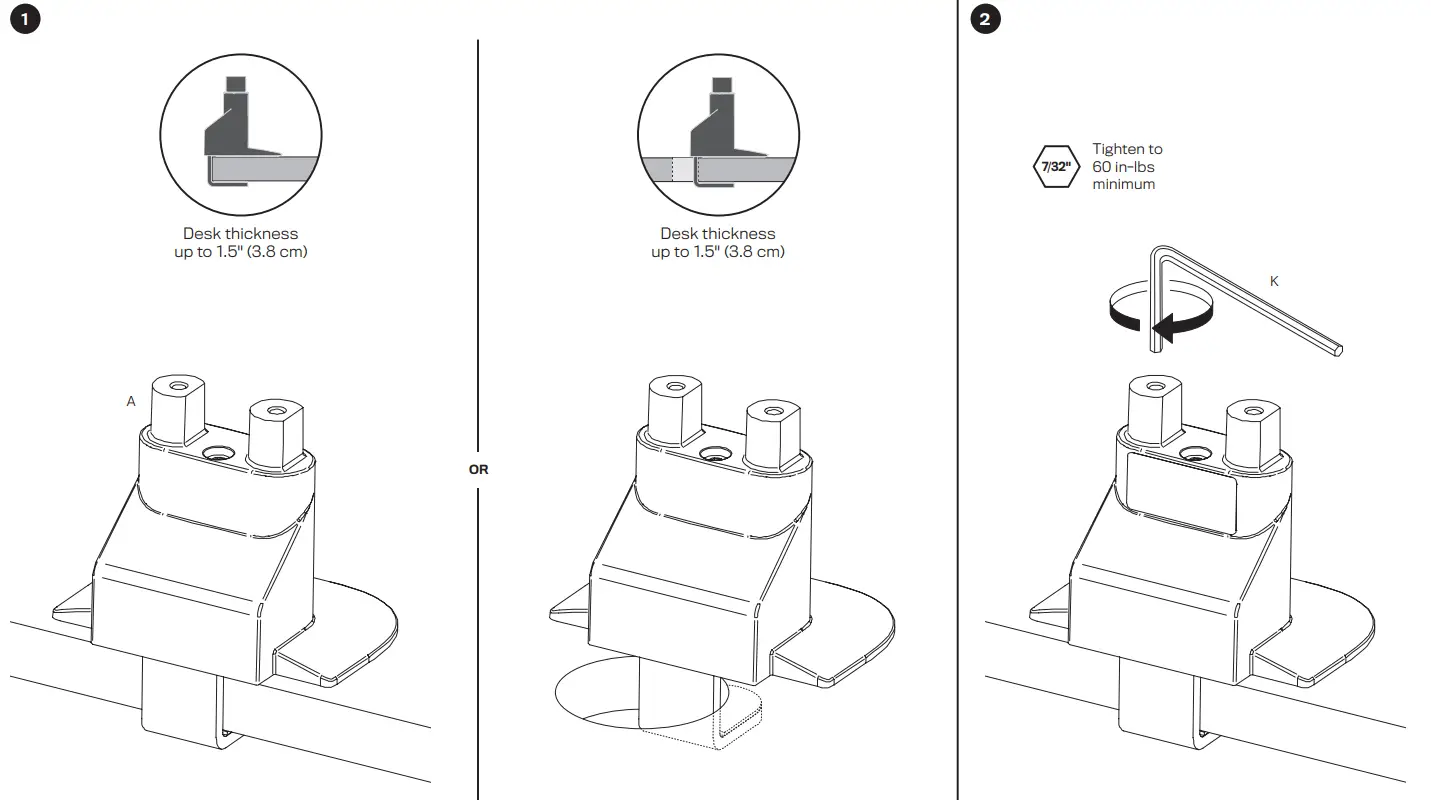 1

Desk thickness up to 1.5" (3.8 cm)

A

OR

Desk thickness up to 1.5" (3.8 cm)

2

7/32"

Tighten to 60 in-lbs minimum

K