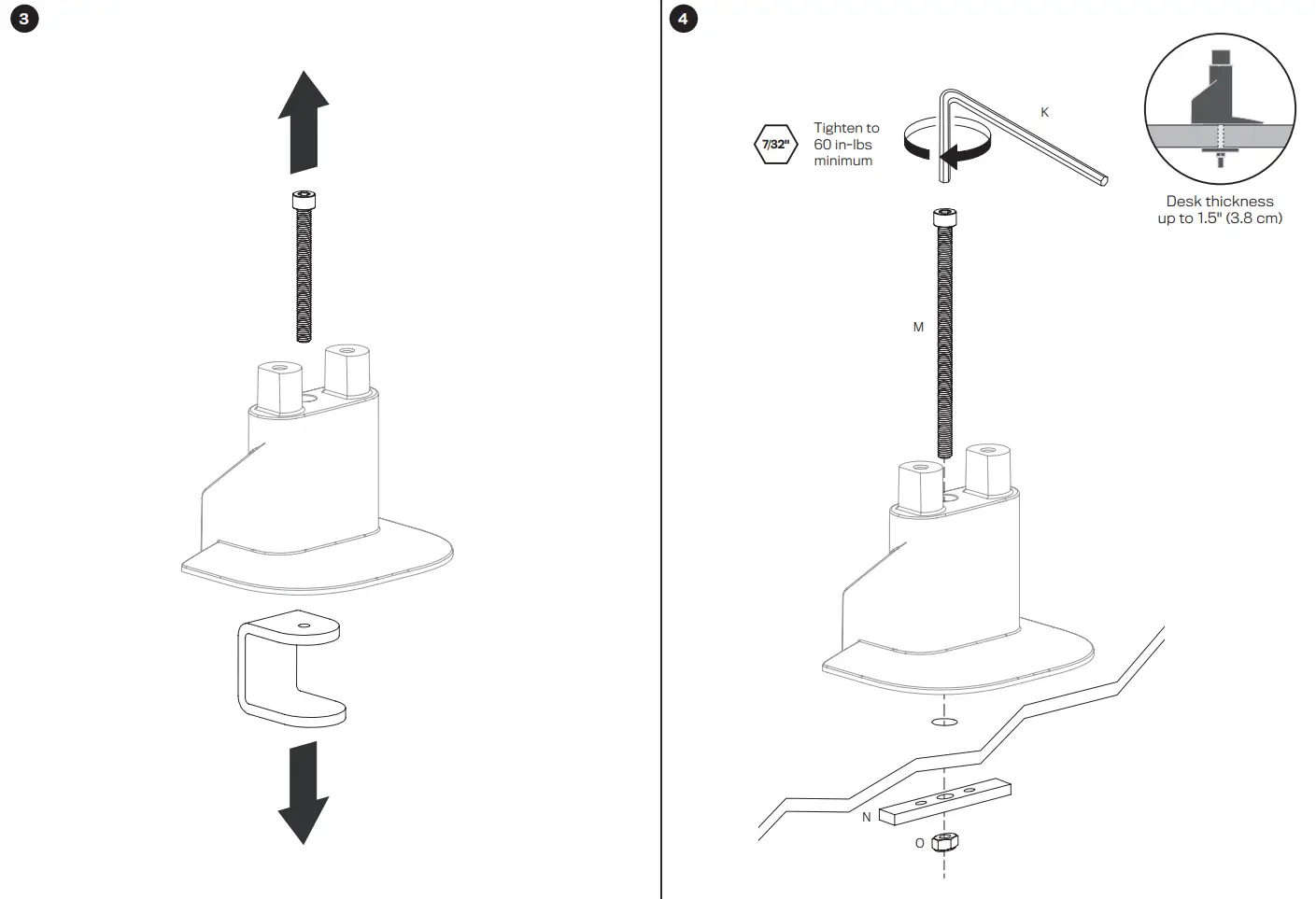 3

4

7/32"

Tighten to 60 in-lbs minimum

K

Desk thickness up to 1.5" (3.8 cm)

M

N

O