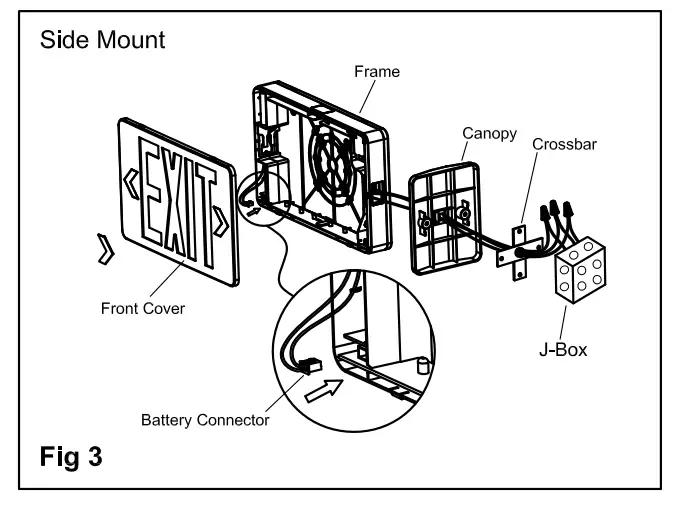 Side Mount

Frame

Canopy

Crossbar

EXIT

Front Cover

J-Box

Battery Connector

Fig 3