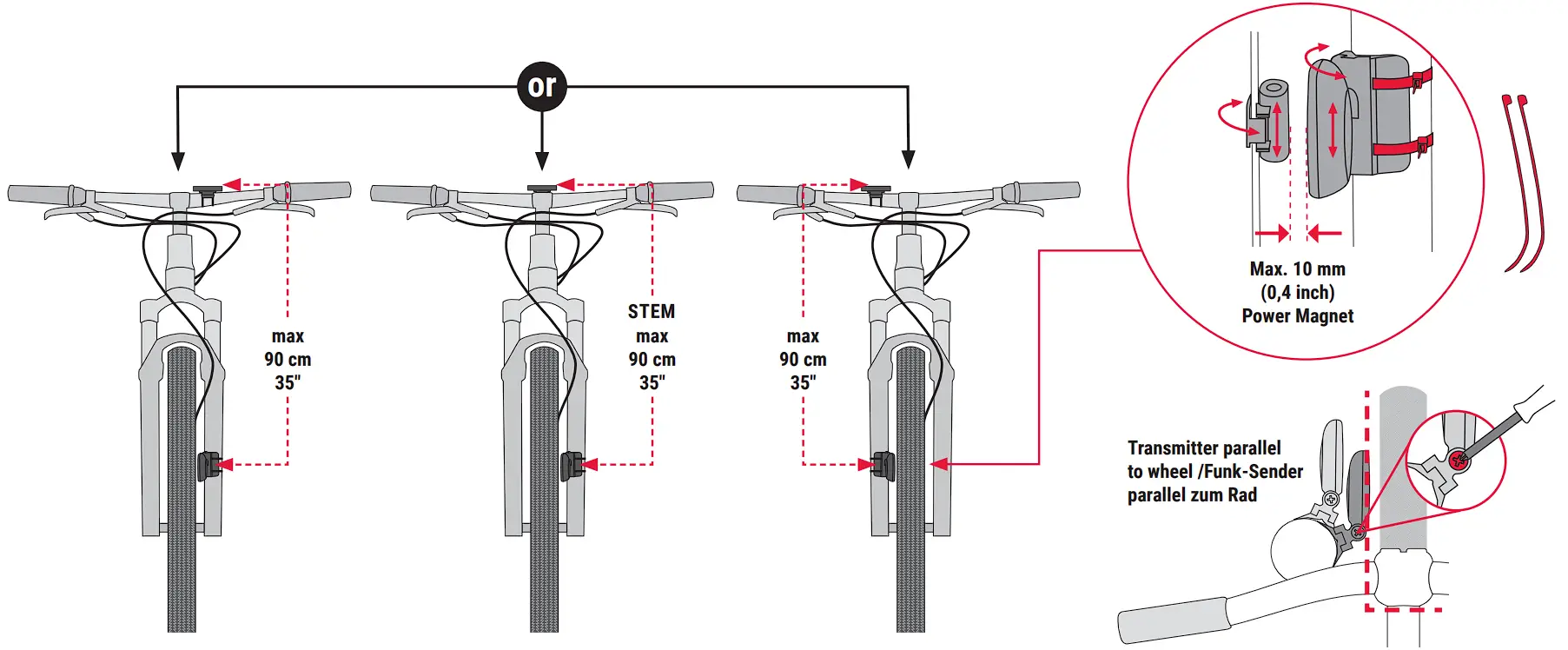 or

max
90 cm
35"

STEM
max
90 cm
35"

max
90 cm
35"

Max. 10 mm
(0,4 inch)
Power Magnet

Transmitter parallel to wheel /Funk-Sender parallel zum Rad